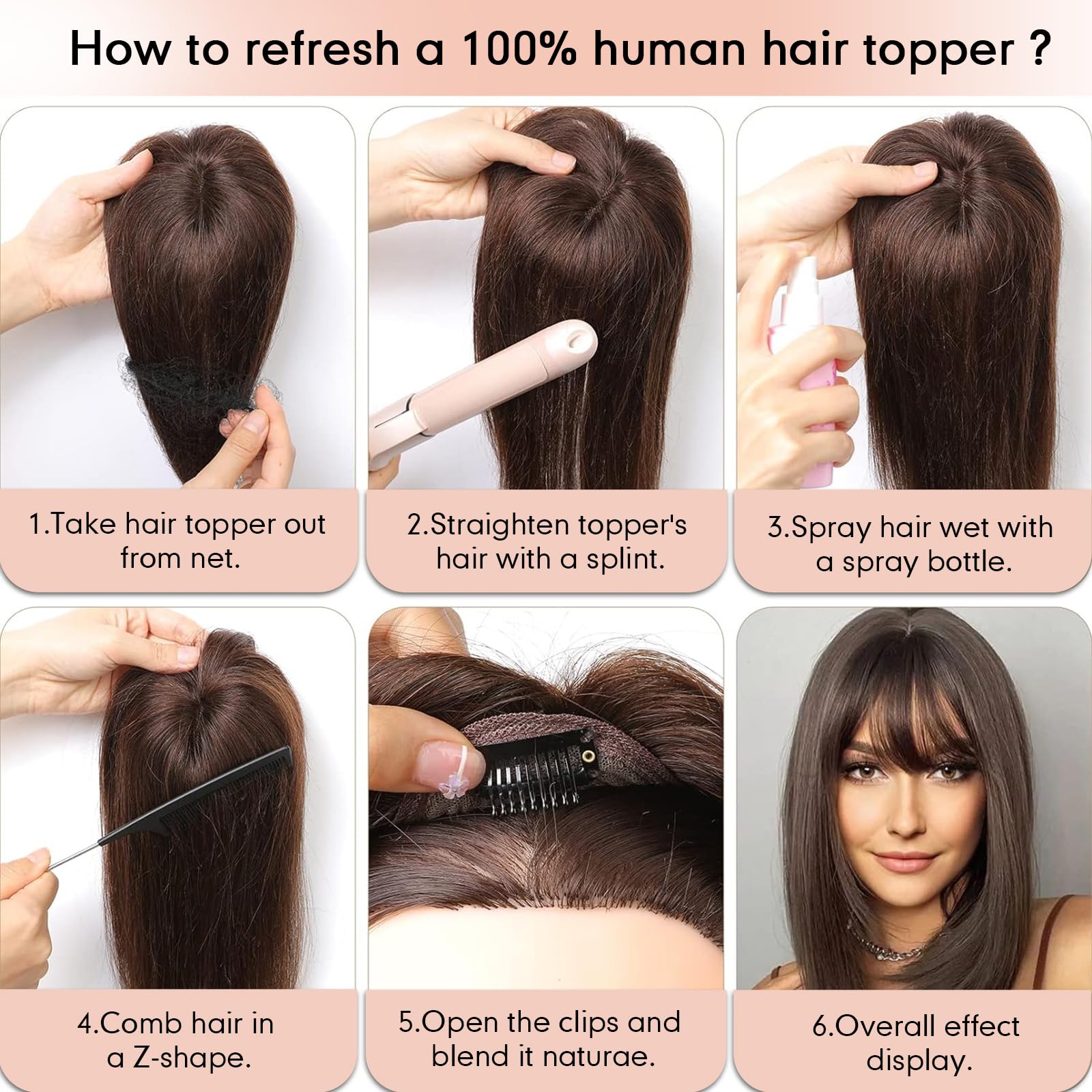 How to refresh a 100% human hair topper ?

1.Take hair topper out from net.

2.Straighten topper's hair with a splint.

3.Spray hair wet with a spray bottle.

4.Comb hair in a Z-shape.

5.Open the clips and blend it naturae.

6.Overall effect display.